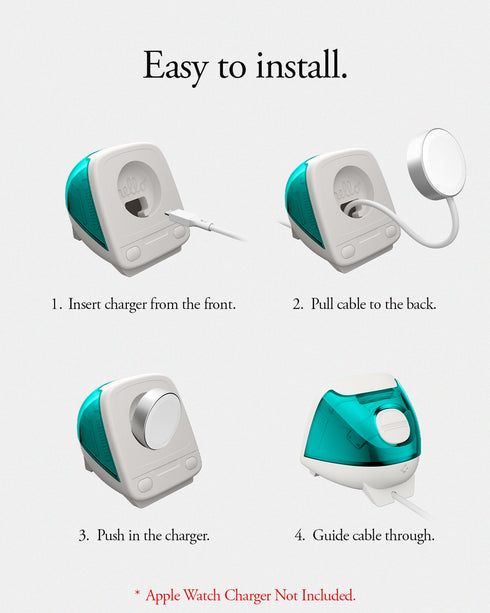 Easy to install.

hello

1. Insert charger from the front.

hello

2. Pull cable to the back.

3. Push in the charger.

4. Guide cable through.

* Apple Watch Charger Not Included.